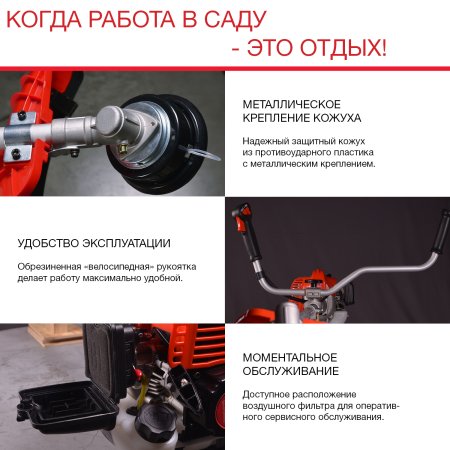 КОГДА РАБОТА В САДУ - ЭТО ОТДЫХ!

МЕТАЛЛИЧЕСКОЕ КРЕПЛЕНИЕ КОЖУХА

Надежный защитный кожух из противоударного пластика с металлическим креплением.

УДОБСТВО ЭКСПЛУАТАЦИИ

Обрезиненная «велосипедная» рукоятка делает работу максимально удобной.

МОМЕНТАЛЬНОЕ ОБСЛУЖИВАНИЕ

Доступное расположение воздушного фильтра для оперативного сервисного обслуживания.