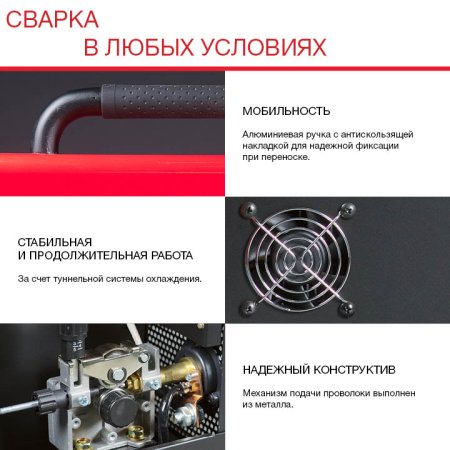 СВАРКА
В ЛЮБЫХ УСЛОВИЯХ

МОБИЛЬНОСТЬ

Алюминиевая ручка с антискользящей накладкой для надежной фиксации при переноске.

СТАБИЛЬНАЯ
И ПРОДОЛЖИТЕЛЬНАЯ РАБОТА

За счет туннельной системы охлаждения.

НАДЕЖНЫЙ КОНСТРУКТИВ

Механизм подачи проволоки выполнен из металла.