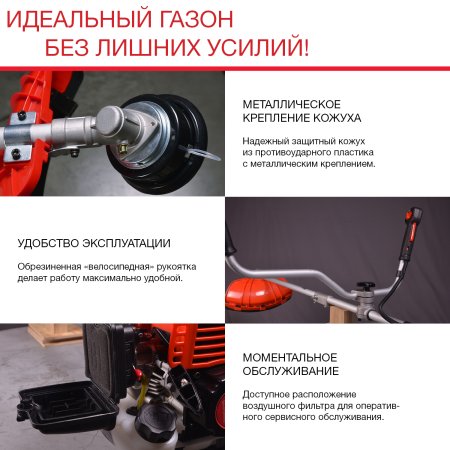 ИДЕАЛЬНЫЙ ГАЗОН БЕЗ ЛИШНИХ УСИЛИЙ!

МЕТАЛЛИЧЕСКОЕ КРЕПЛЕНИЕ КОЖУХА

Надежный защитный кожух из противоударного пластика с металлическим креплением.

УДОБСТВО ЭКСПЛУАТАЦИИ

Обрезиненная «велосипедная» рукоятка делает работу максимально удобной.

МОМЕНТАЛЬНОЕ ОБСЛУЖИВАНИЕ

Доступное расположение воздушного фильтра для оперативного сервисного обслуживания.