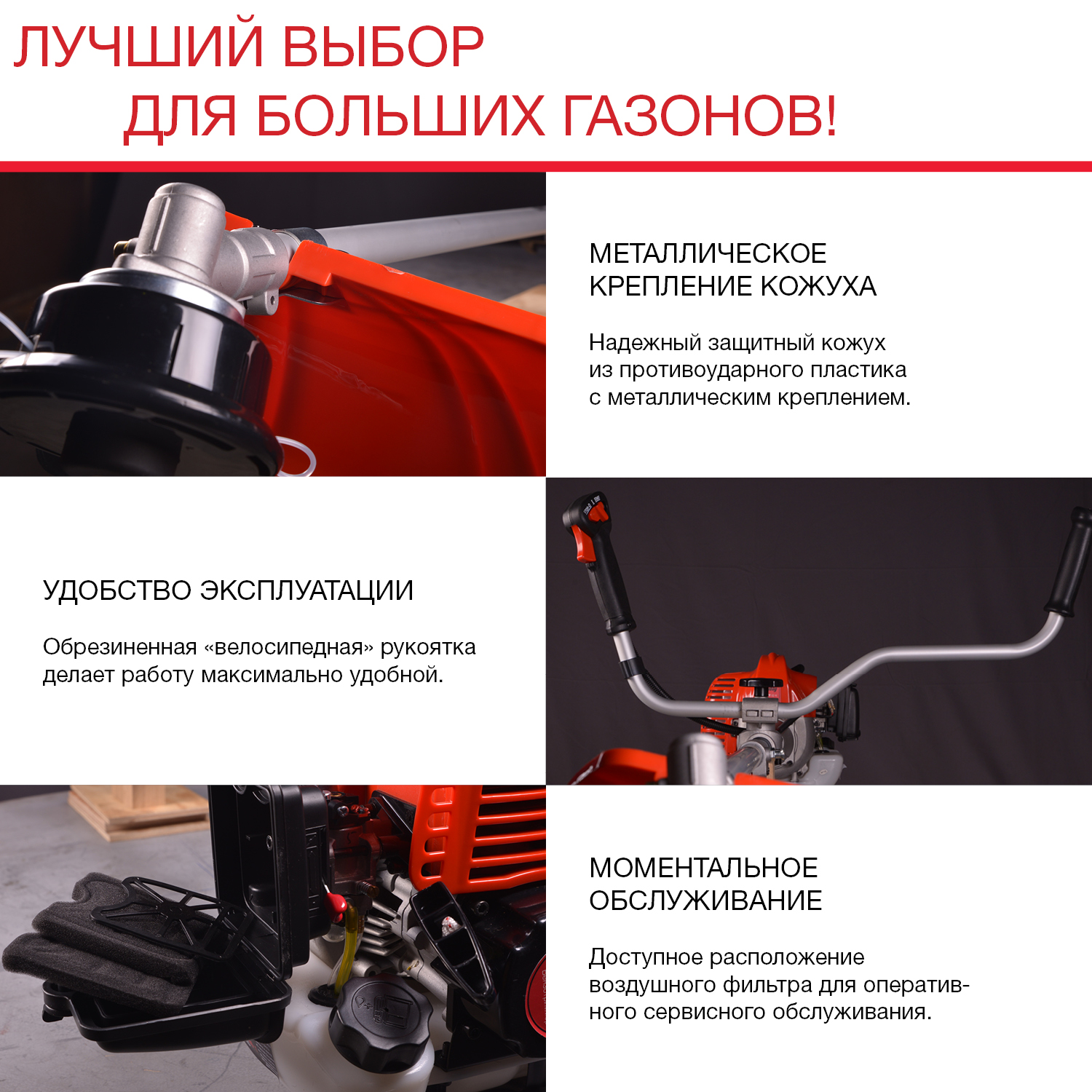 ЛУЧШИЙ ВЫБОР
ДЛЯ БОЛЬШИХ ГАЗОНОВ!

МЕТАЛЛИЧЕСКОЕ КРЕПЛЕНИЕ КОЖУХА

Надежный защитный кожух из противоударного пластика с металлическим креплением.

УДОБСТВО ЭКСПЛУАТАЦИИ

Обрезиненная «велосипедная» рукоятка делает работу максимально удобной.

МОМЕНТАЛЬНОЕ ОБСЛУЖИВАНИЕ

Доступное расположение воздушного фильтра для оперативного сервисного обслуживания.